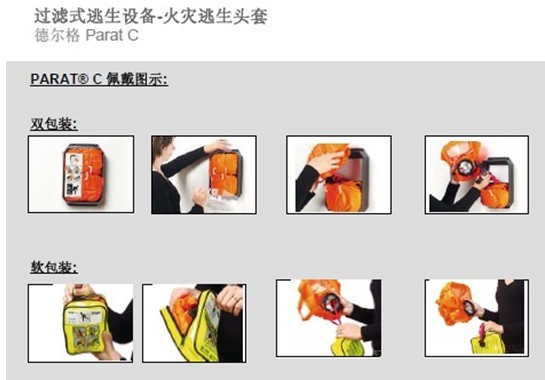 过滤式逃生设备-火灾逃生头套
德尔格 Parat C

PARAT® C 佩戴图示:

双包装:

软包装: